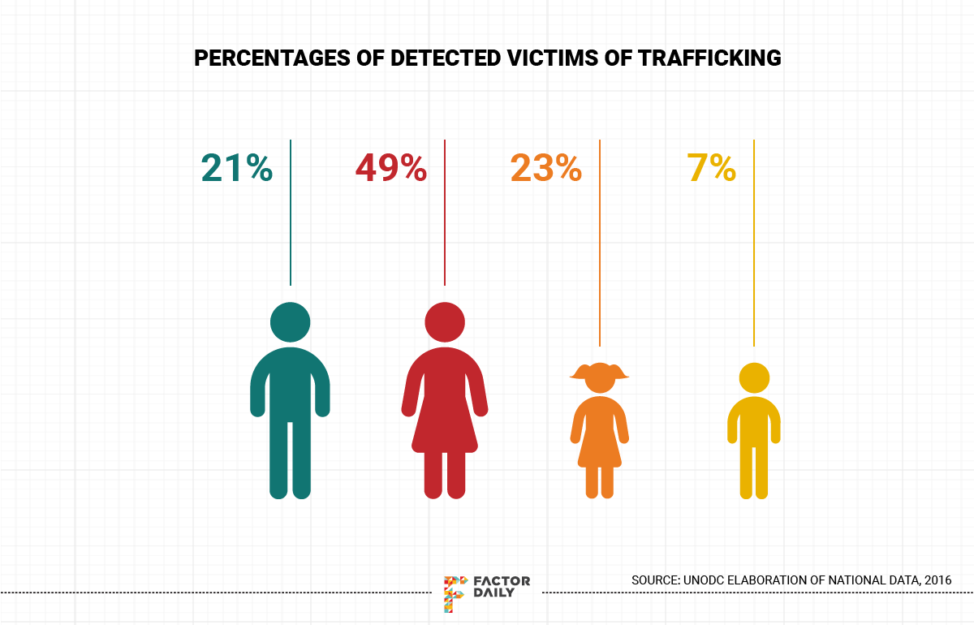 PERCENTAGES OF DETECTED VICTIMS OF TRAFFICKING

21%

49%

23%

7%

FACTOR DAILY

SOURCE: UNODC ELABORATION OF NATIONAL DATA, 2016