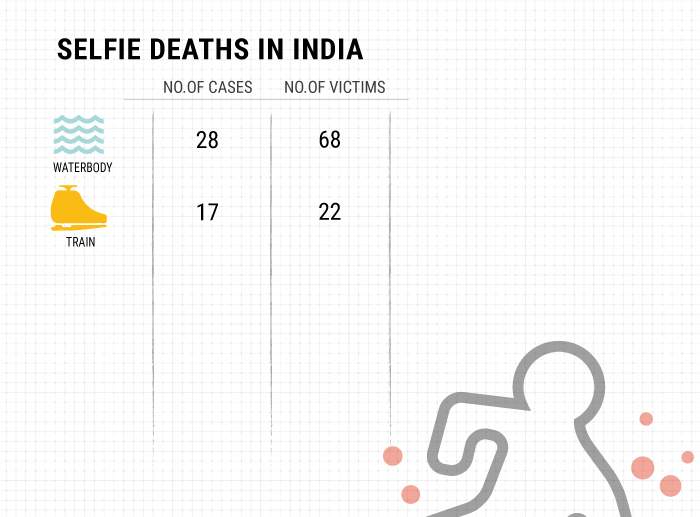 SELFIE DEATHS IN INDIA

| | NO.OF CASES | NO.OF VICTIMS |
|---|---|---|
| WATERBODY | 28 | 68 |
| TRAIN | 17 | 22 |