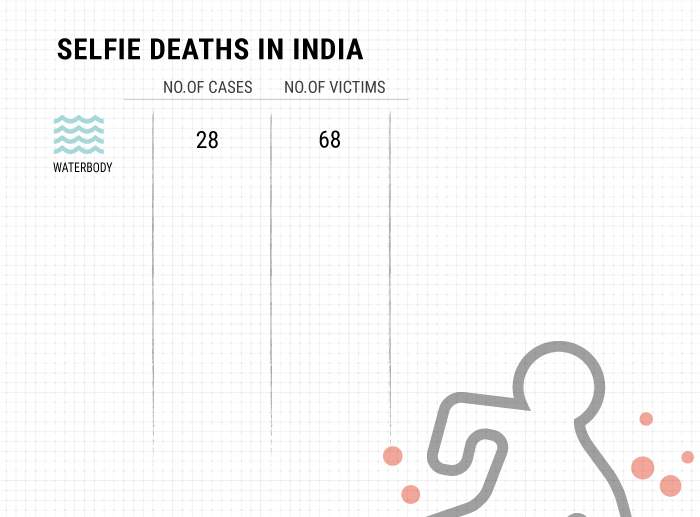 SELFIE DEATHS IN INDIA

| | NO.OF CASES | NO.OF VICTIMS |
|---|---|---|
| WATERBODY | 28 | 68 |