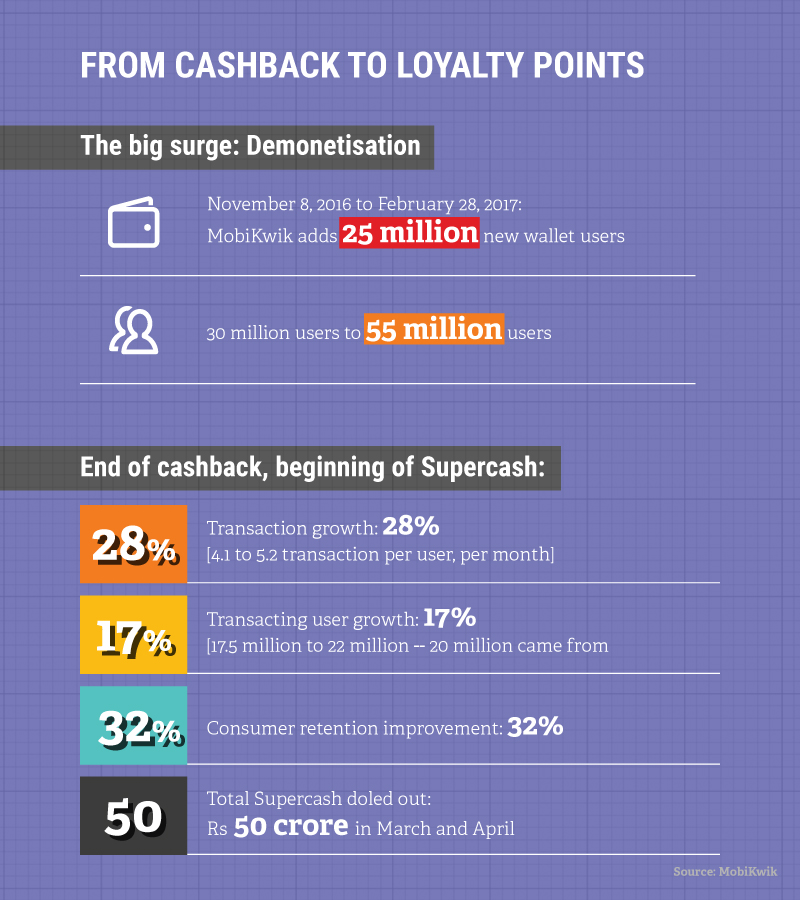 FROM CASHBACK TO LOYALTY POINTS

The big surge: Demonetisation

November 8, 2016 to February 28, 2017: MobiKwik adds 25 million new wallet users

30 million users to 55 million users

End of cashback, beginning of Supercash:

28%

Transaction growth: 28%
[4.1 to 5.2 transaction per user, per month]

17%

Transacting user growth: 17%
[17.5 million to 22 million -- 20 million came from

32%

Consumer retention improvement: 32%

50

Total Supercash doled out:
Rs 50 crore in March and April

Source: MobiKwik